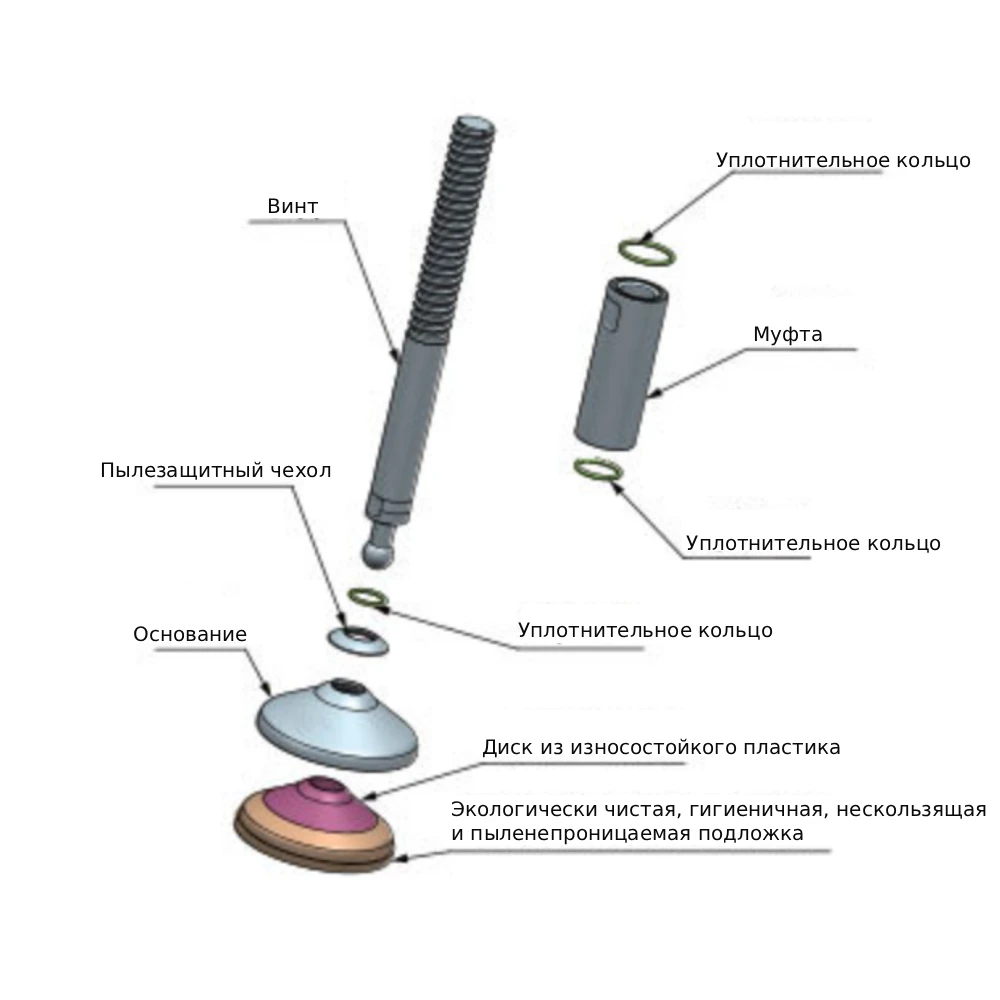 Уплотнительное кольцо

Винт

Муфта

Пылезащитный чехол

Уплотнительное кольцо

Уплотнительное кольцо

Основание

Диск из износостойкого пластика

Экологически чистая, гигиеничная, нескользящая и пыленепроницаемая подложка