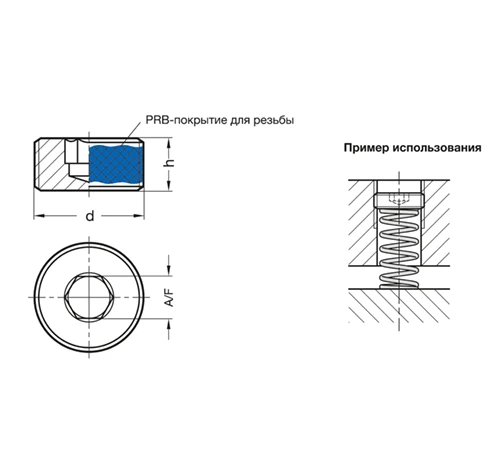 PRB-покрытие для резьбы

h

d

A/F

Пример использования