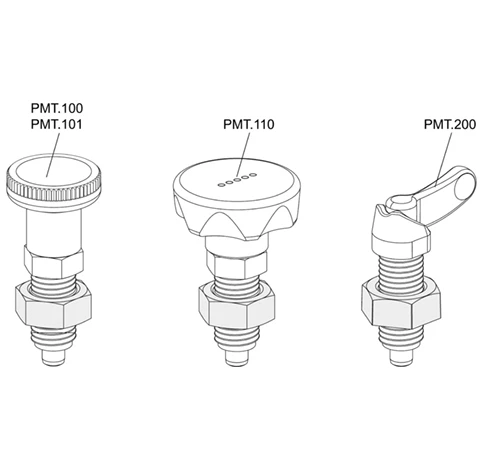 PMT.100
PMT.101

PMT.110

PMT.200