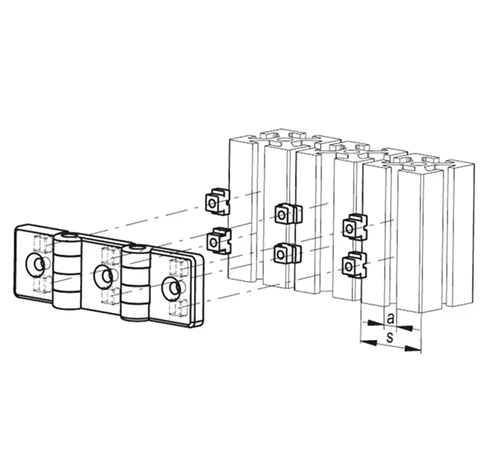 a
s