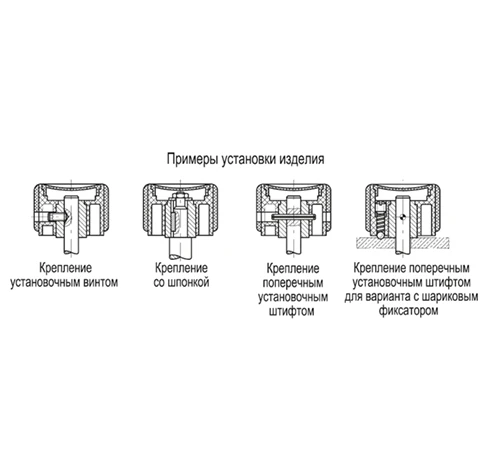 Примеры установки изделия

Крепление установочным винтом

Крепление со шпонкой

Крепление поперечным установочным штифтом

Крепление поперечным установочным штифтом для варианта с шариковым фиксатором