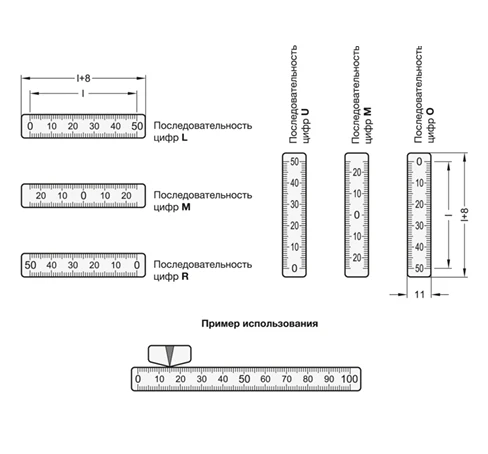 l+8

l

0 10 20 30 40 50

Последовательность цифр **L**

20 10 0 10 20

Последовательность цифр **M**

50 40 30 20 10 0

Последовательность цифр **R**

Последовательность цифр **U**

50 40 30 20 10 0

Последовательность цифр **M**

20 10 0 10 20

Последовательность цифр **O**

0 10 20 30 40 50

l

l+8

11

**Пример использования**

0 10 20 30 40 50 60 70 80 90 100