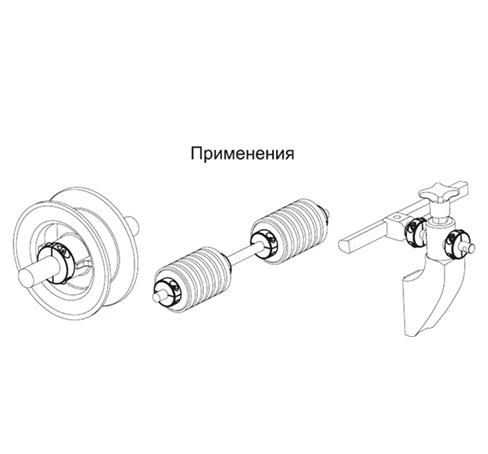 Применения