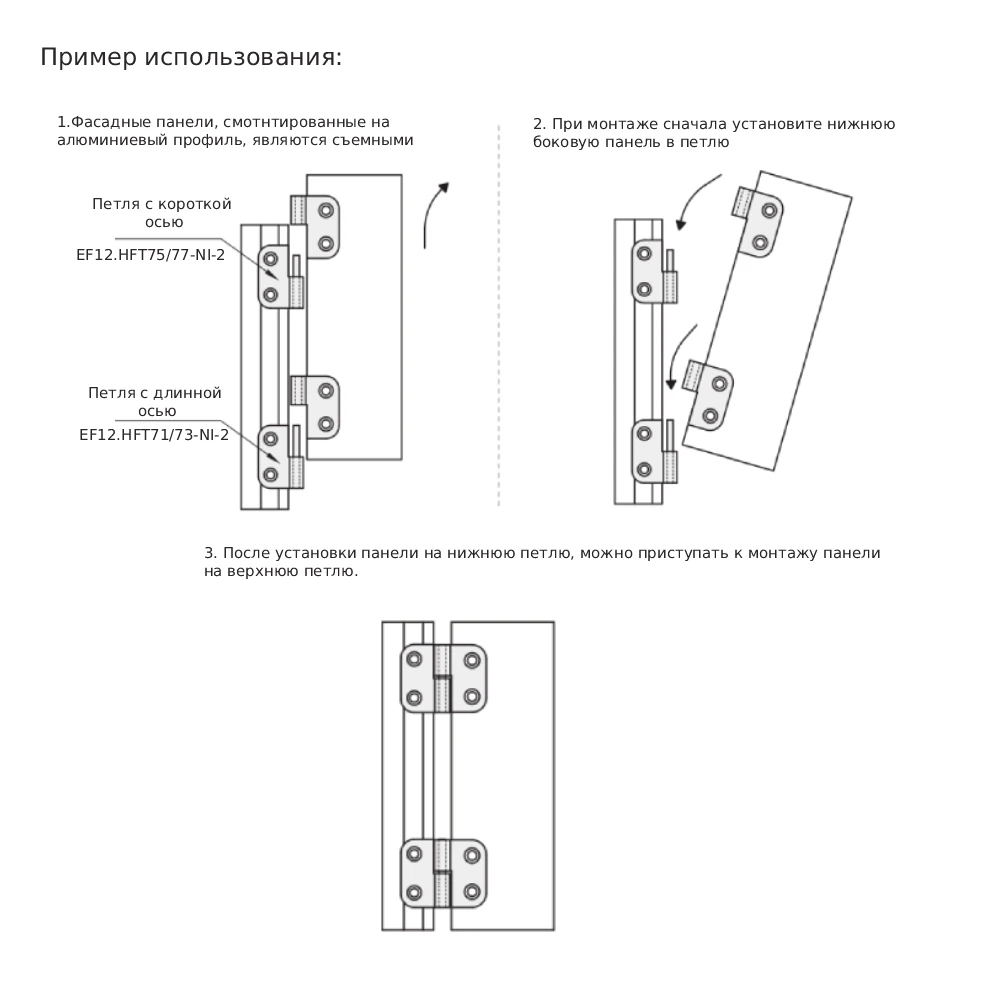 Пример использования:

1.Фасадные панели, смотнтированные на алюминиевый профиль, являются съемными

Петля с короткой осью

EF12.HFT75/77-NI-2

Петля с длинной осью

EF12.HFT71/73-NI-2

2. При монтаже сначала установите нижнюю боковую панель в петлю

3. После установки панели на нижнюю петлю, можно приступать к монтажу панели на верхнюю петлю.