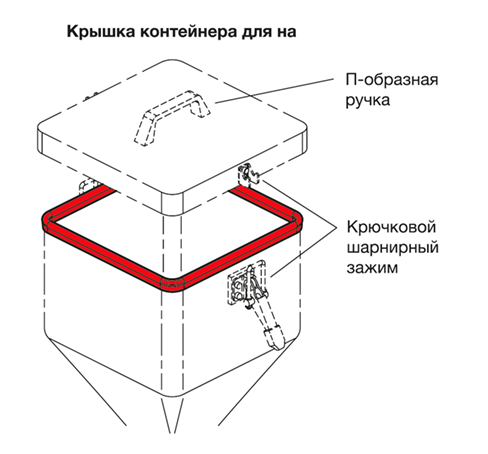 Крышка контейнера для на

П-образная ручка

Крючковой шарнирный зажим