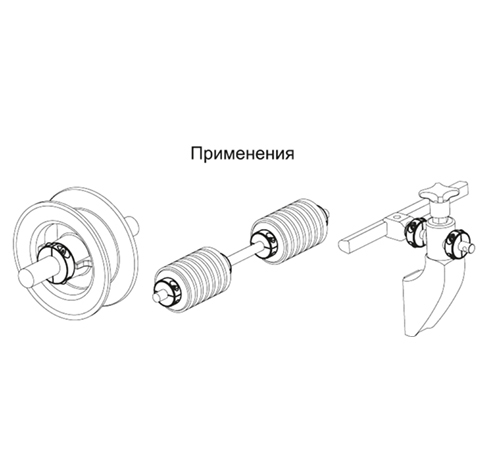 Применения