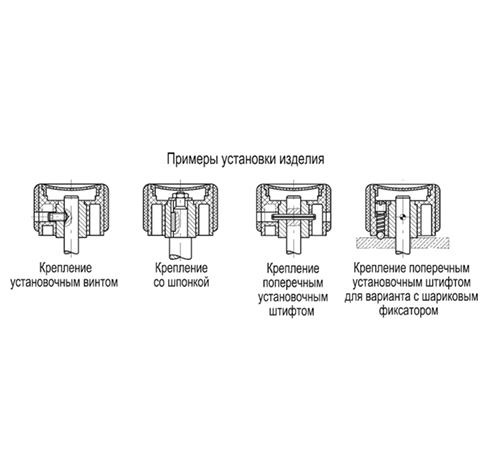 Примеры установки изделия

Крепление установочным винтом

Крепление со шпонкой

Крепление поперечным установочным штифтом

Крепление поперечным установочным штифтом для варианта с шариковым фиксатором