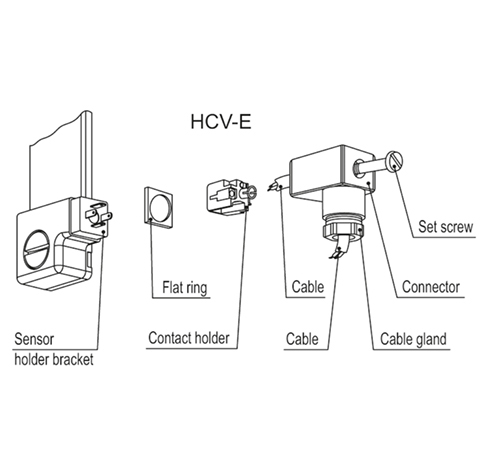 HCV-E

Set screw

Flat ring

Cable

Connector

Sensor holder bracket

Contact holder

Cable

Cable gland