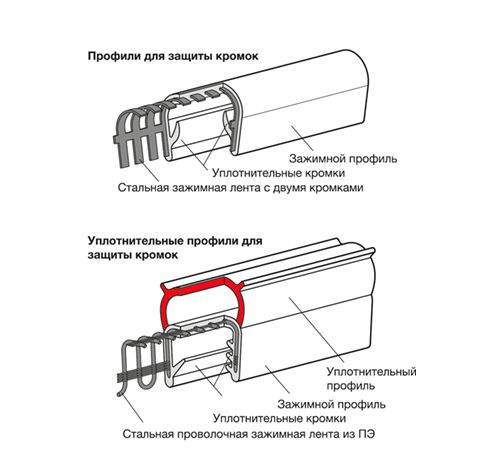 Профили для защиты кромок

Зажимной профиль
Уплотнительные кромки
Стальная зажимная лента с двумя кромками

Уплотнительные профили для защиты кромок

Уплотнительный профиль
Зажимной профиль
Уплотнительные кромки
Стальная проволочная зажимная лента из ПЭ